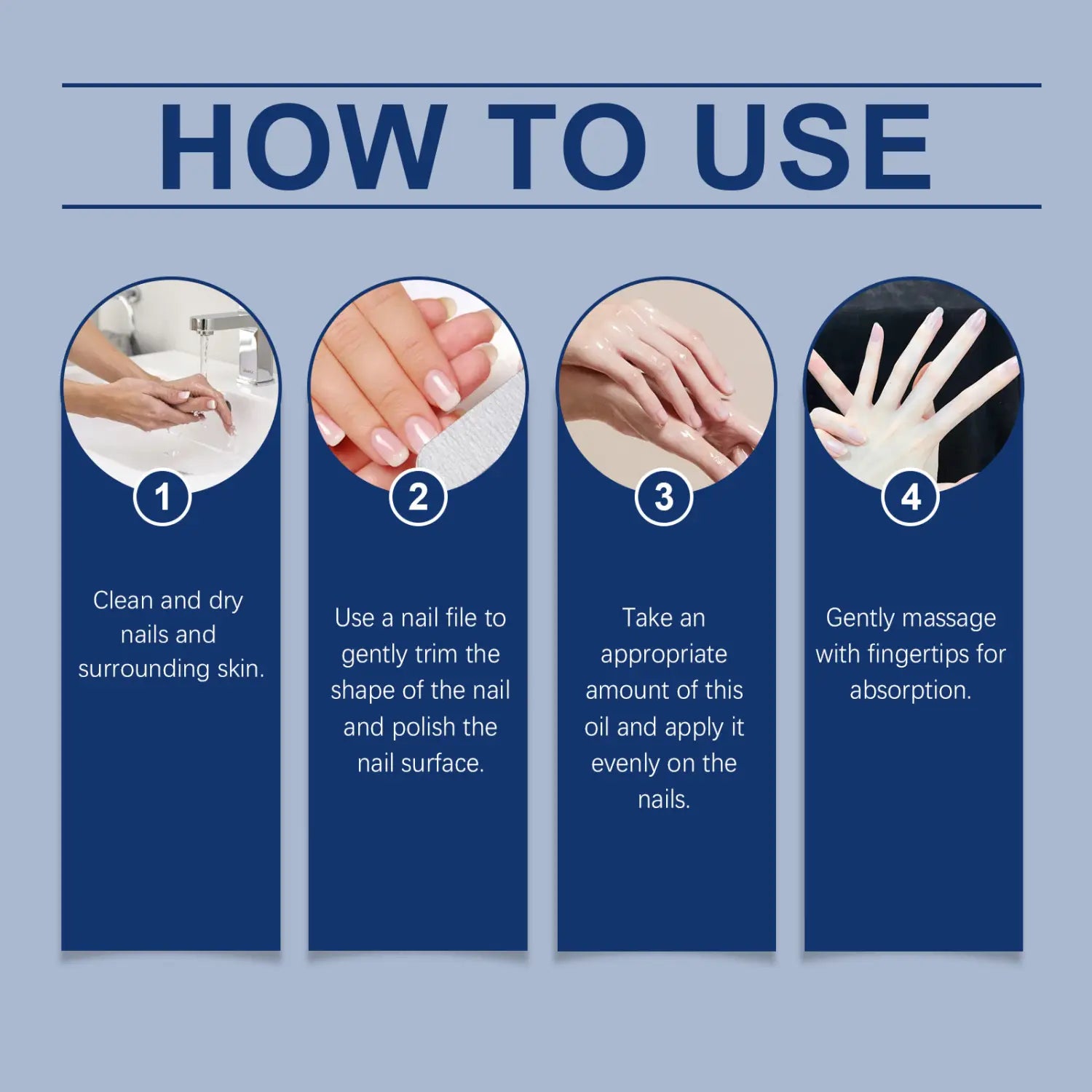 HOW TO USE

1

Clean and dry nails and surrounding skin.

2

Use a nail file to gently trim the shape of the nail and polish the nail surface.

3

Take an appropriate amount of this oil and apply it evenly on the nails.

4

Gently massage with fingertips for absorption.