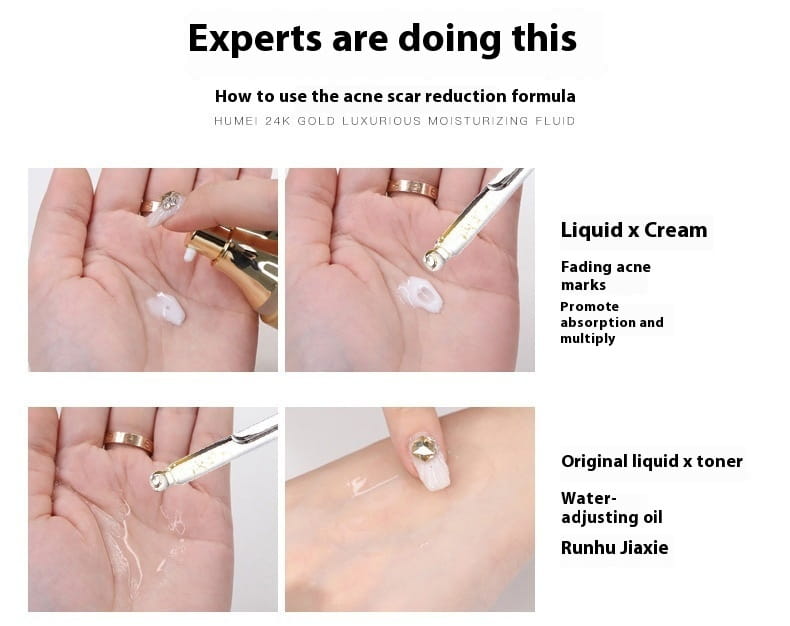 Experts are doing this

How to use the acne scar reduction formula

HUMEI 24K GOLD LUXURIOUS MOISTURIZING FLUID

Liquid x Cream

Fading acne marks

Promote absorption and multiply

Original liquid x toner

Water-adjusting oil

Runhu Jiaxie