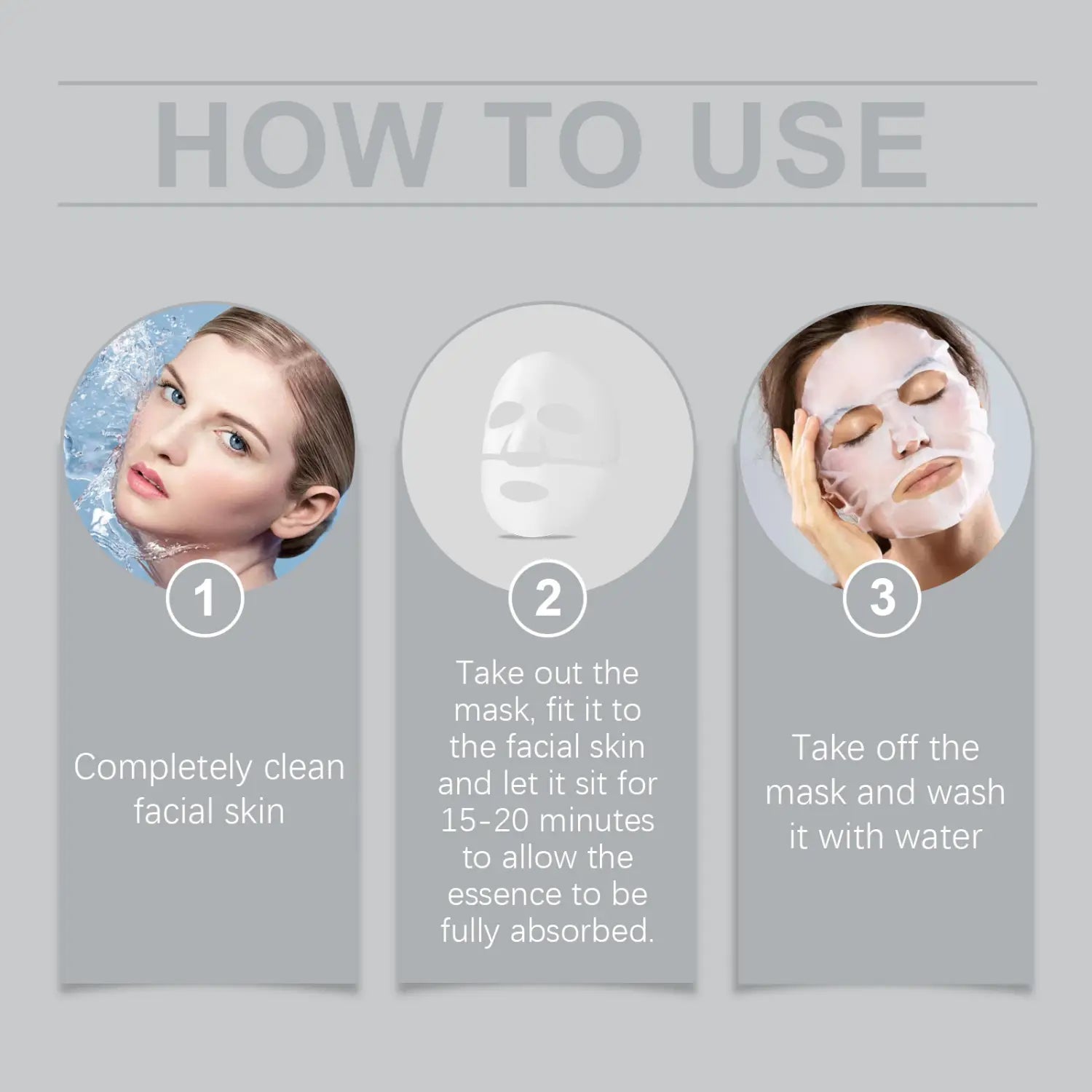 HOW TO USE

1

Completely clean facial skin

2

Take out the mask, fit it to the facial skin and let it sit for 15-20 minutes to allow the essence to be fully absorbed.

3

Take off the mask and wash it with water