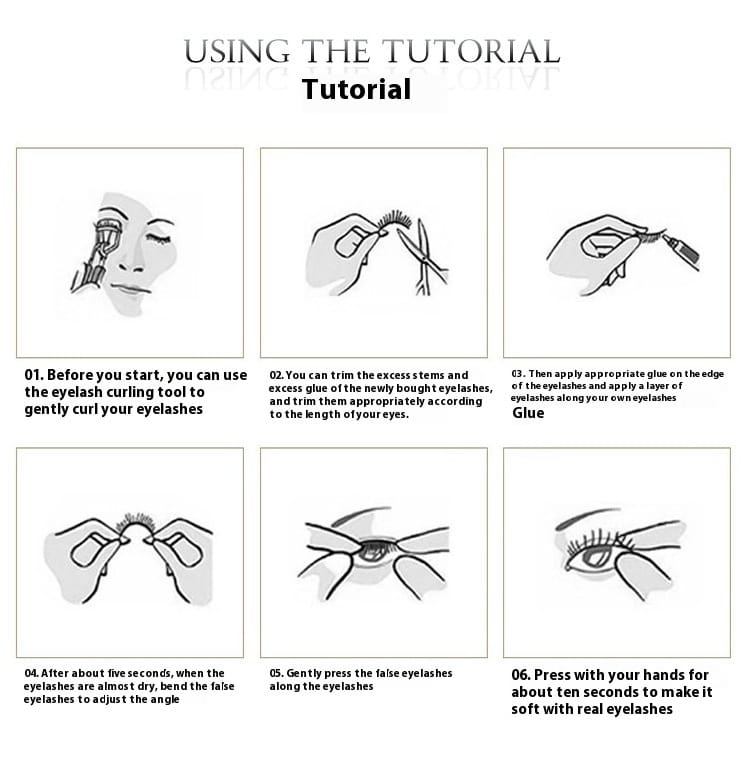 USING THE TUTORIAL
Tutorial

01. Before you start, you can use the eyelash curling tool to gently curl your eyelashes

02. You can trim the excess stems and excess glue of the newly bought eyelashes, and trim them appropriately according to the length of your eyes.

03. Then apply appropriate glue on the edge of the eyelashes and apply a layer of eyelashes along your own eyelashes
Glue

04. After about five seconds, when the eyelashes are almost dry, bend the false eyelashes to adjust the angle

05. Gently press the false eyelashes along the eyelashes

06. Press with your hands for about ten seconds to make it soft with real eyelashes