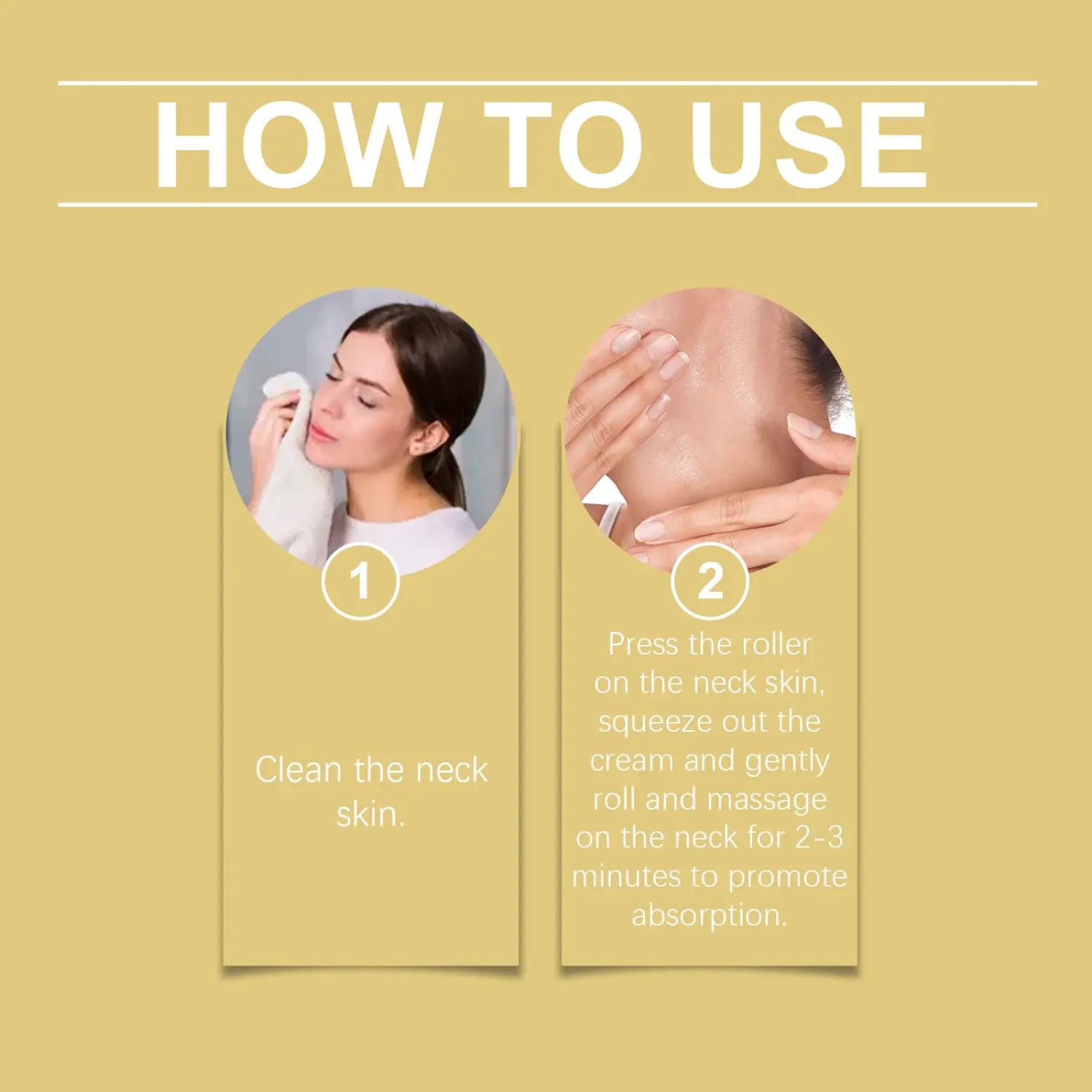 HOW TO USE

1

Clean the neck skin.

2

Press the roller on the neck skin, squeeze out the cream and gently roll and massage on the neck for 2-3 minutes to promote absorption.