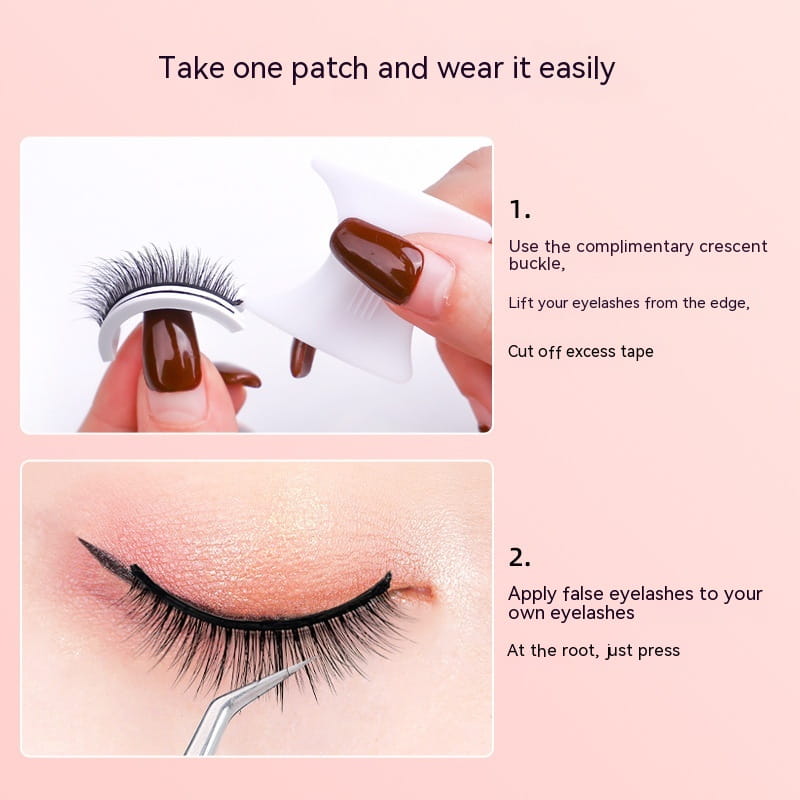 Take one patch and wear it easily

1.

Use the complimentary crescent buckle,

Lift your eyelashes from the edge,

Cut off excess tape

2.

Apply false eyelashes to your own eyelashes

At the root, just press