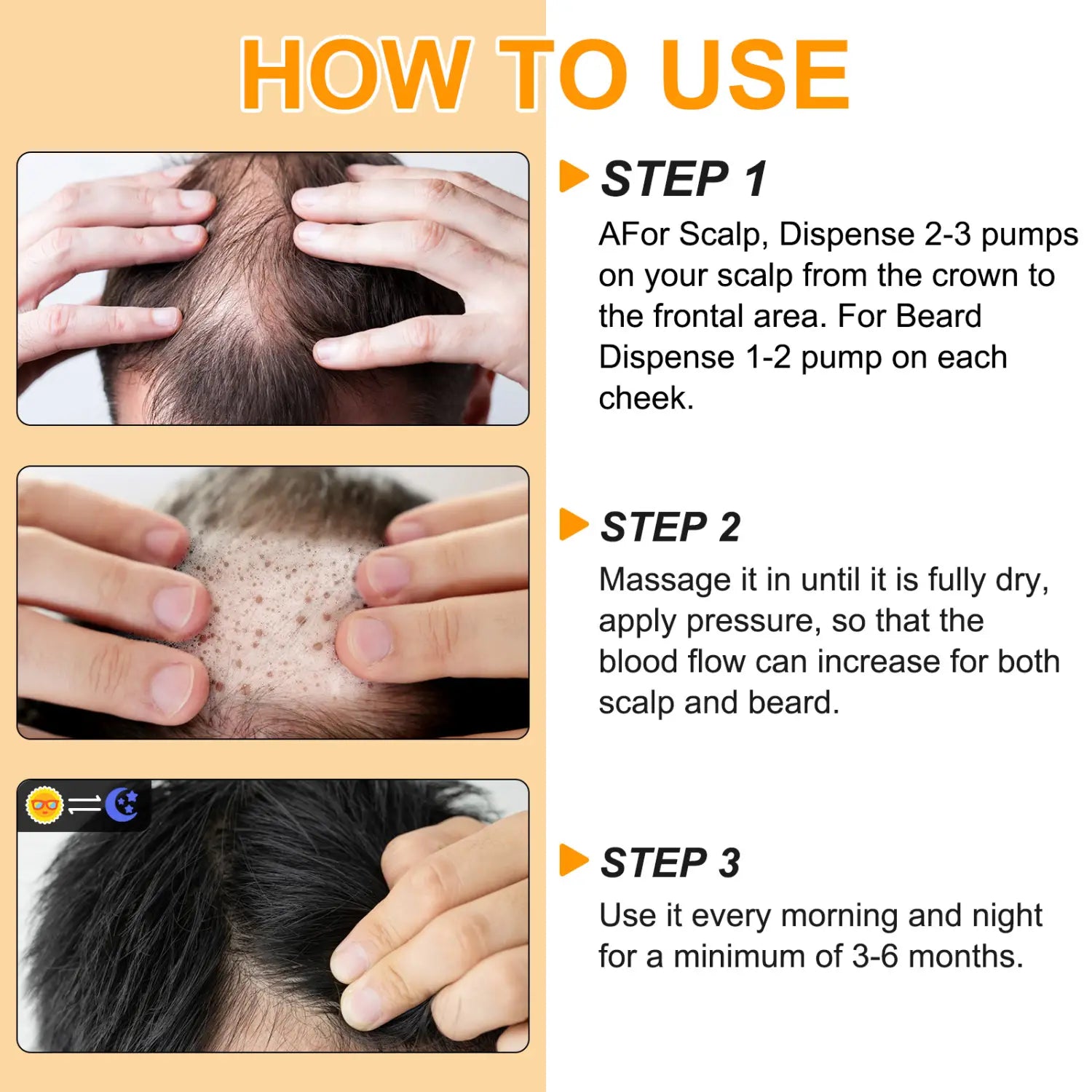 HOW TO USE

STEP 1

AFor Scalp, Dispense 2-3 pumps on your scalp from the crown to the frontal area. For Beard Dispense 1-2 pump on each cheek.

STEP 2

Massage it in until it is fully dry, apply pressure, so that the blood flow can increase for both scalp and beard.

STEP 3

Use it every morning and night for a minimum of 3-6 months.