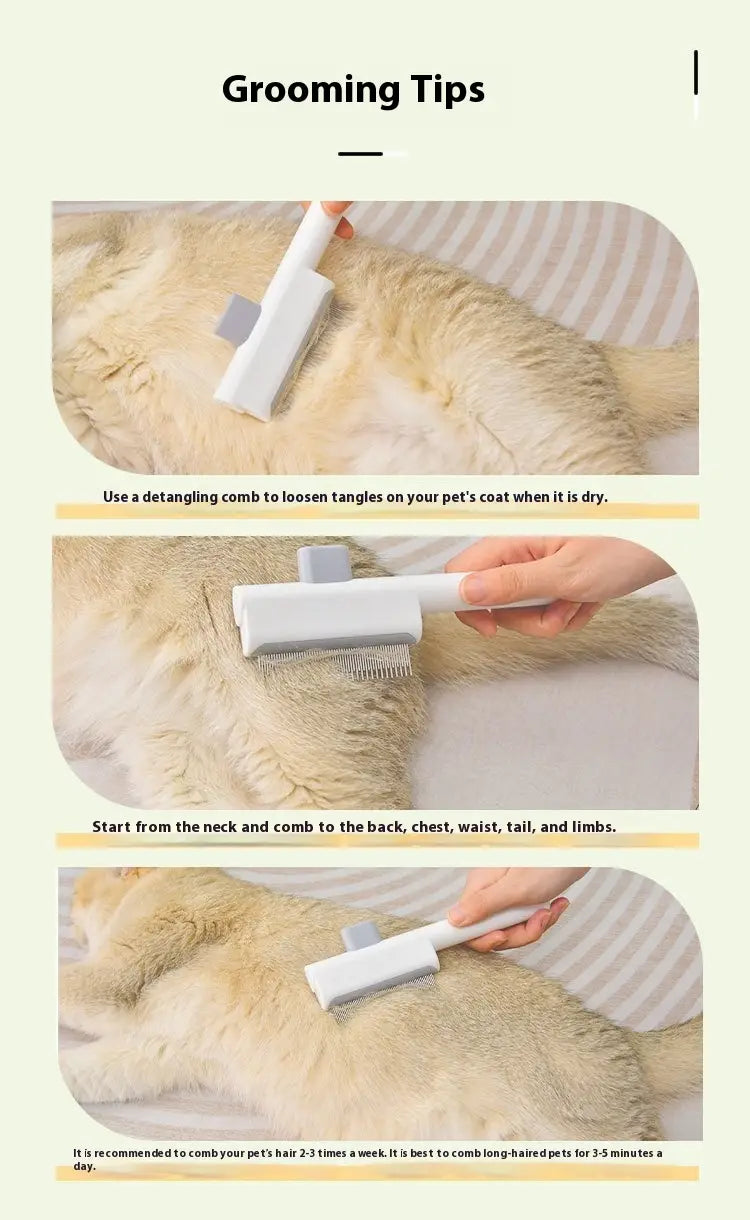 Grooming Tips

Use a detangling comb to loosen tangles on your pet's coat when it is dry.

Start from the neck and comb to the back, chest, waist, tail, and limbs.

It is recommended to comb your pet's hair 2-3 times a week. It is best to comb long-haired pets for 3-5 minutes a day.