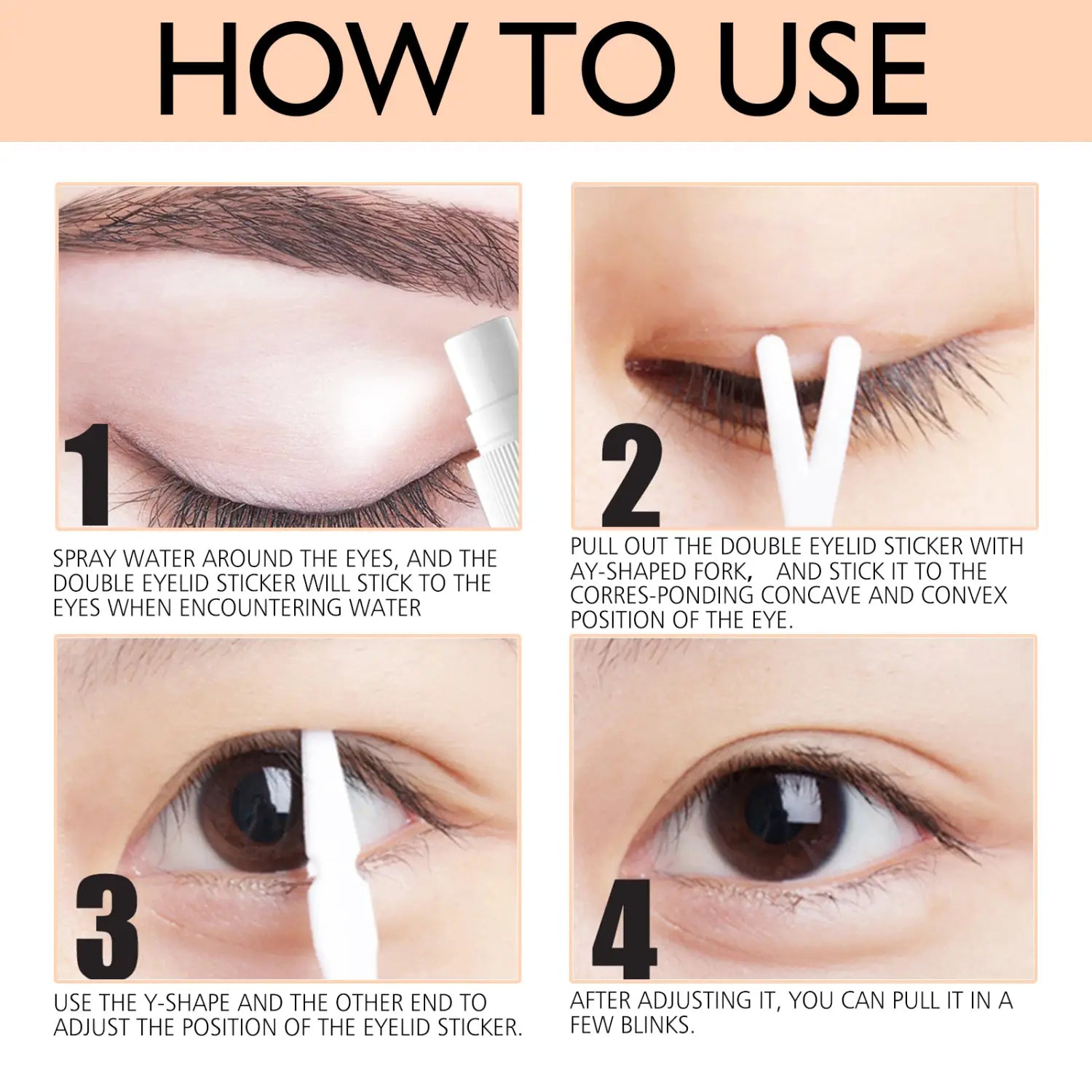 HOW TO USE

1

SPRAY WATER AROUND THE EYES, AND THE DOUBLE EYELID STICKER WILL STICK TO THE EYES WHEN ENCOUNTERING WATER

2

PULL OUT THE DOUBLE EYELID STICKER WITH AY-SHAPED FORK, AND STICK IT TO THE CORRES-PONDING CONCAVE AND CONVEX POSITION OF THE EYE.

3

USE THE Y-SHAPE AND THE OTHER END TO ADJUST THE POSITION OF THE EYELID STICKER.

4

AFTER ADJUSTING IT, YOU CAN PULL IT IN A FEW BLINKS.