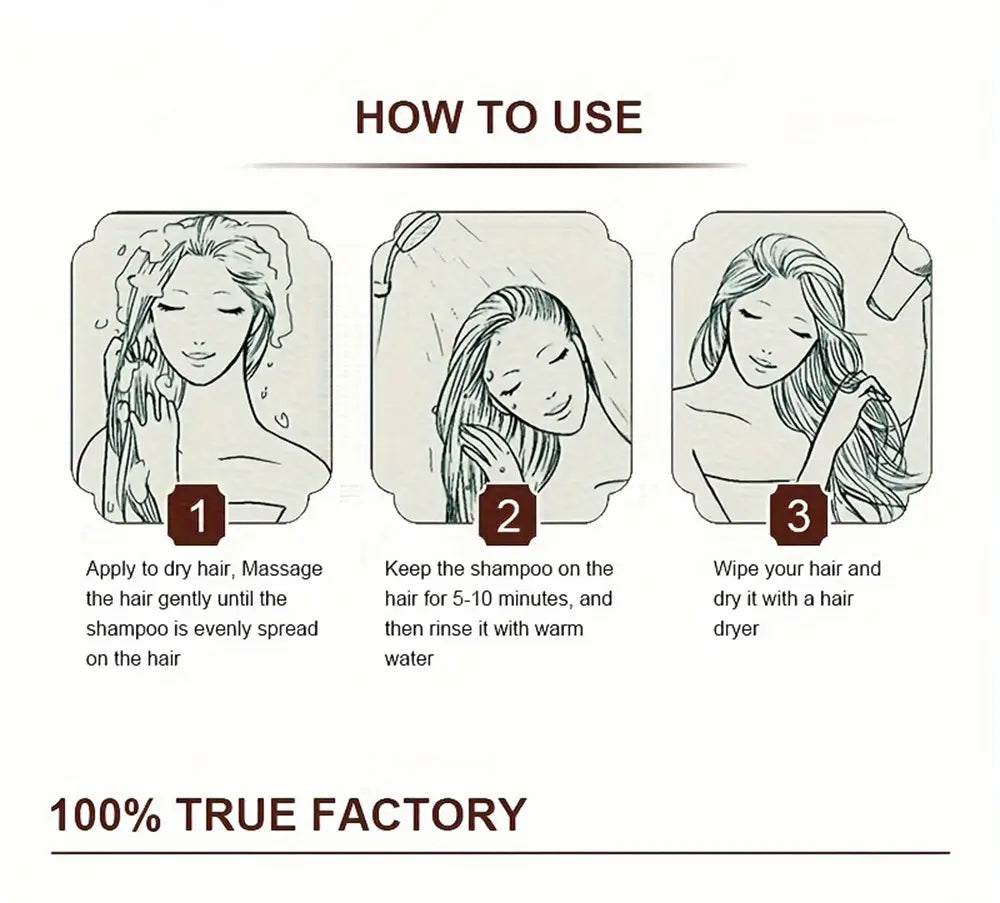 HOW TO USE

1
Apply to dry hair, Massage the hair gently until the shampoo is evenly spread on the hair

2
Keep the shampoo on the hair for 5-10 minutes, and then rinse it with warm water

3
Wipe your hair and dry it with a hair dryer

100% TRUE FACTORY