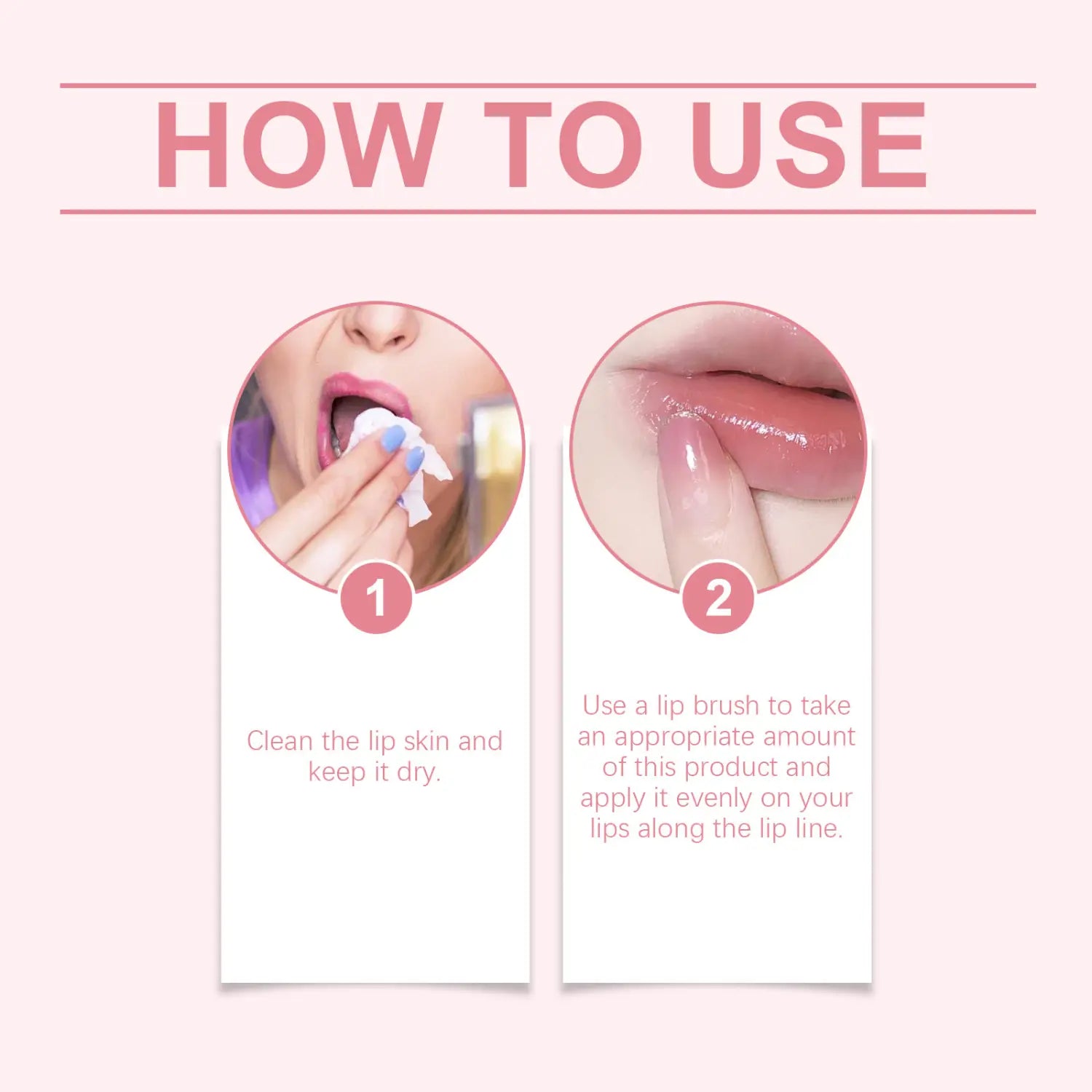 HOW TO USE

1

Clean the lip skin and keep it dry.

2

Use a lip brush to take an appropriate amount of this product and apply it evenly on your lips along the lip line.